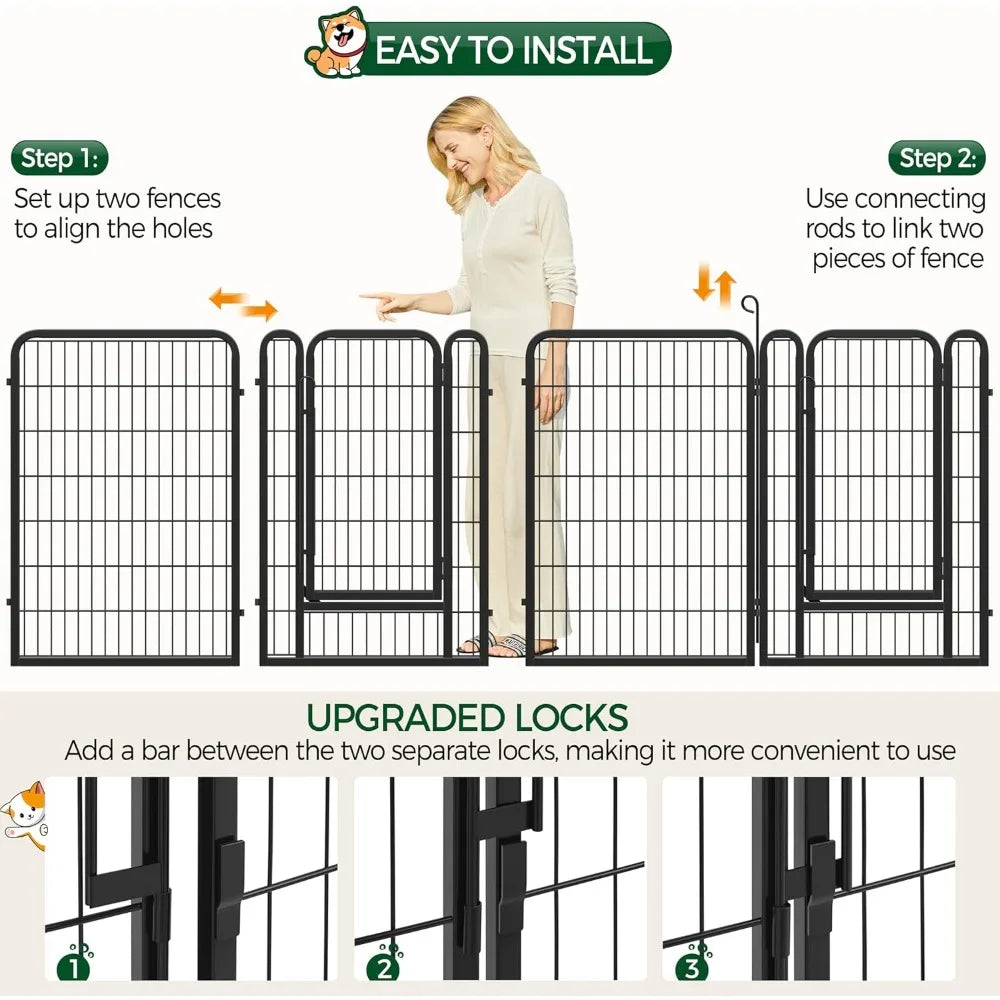 EASY TO INSTALL

Step 1:
Set up two fences to align the holes

Step 2:
Use connecting rods to link two pieces of fence

UPGRADED LOCKS
Add a bar between the two separate locks, making it more convenient to use

1

2

3