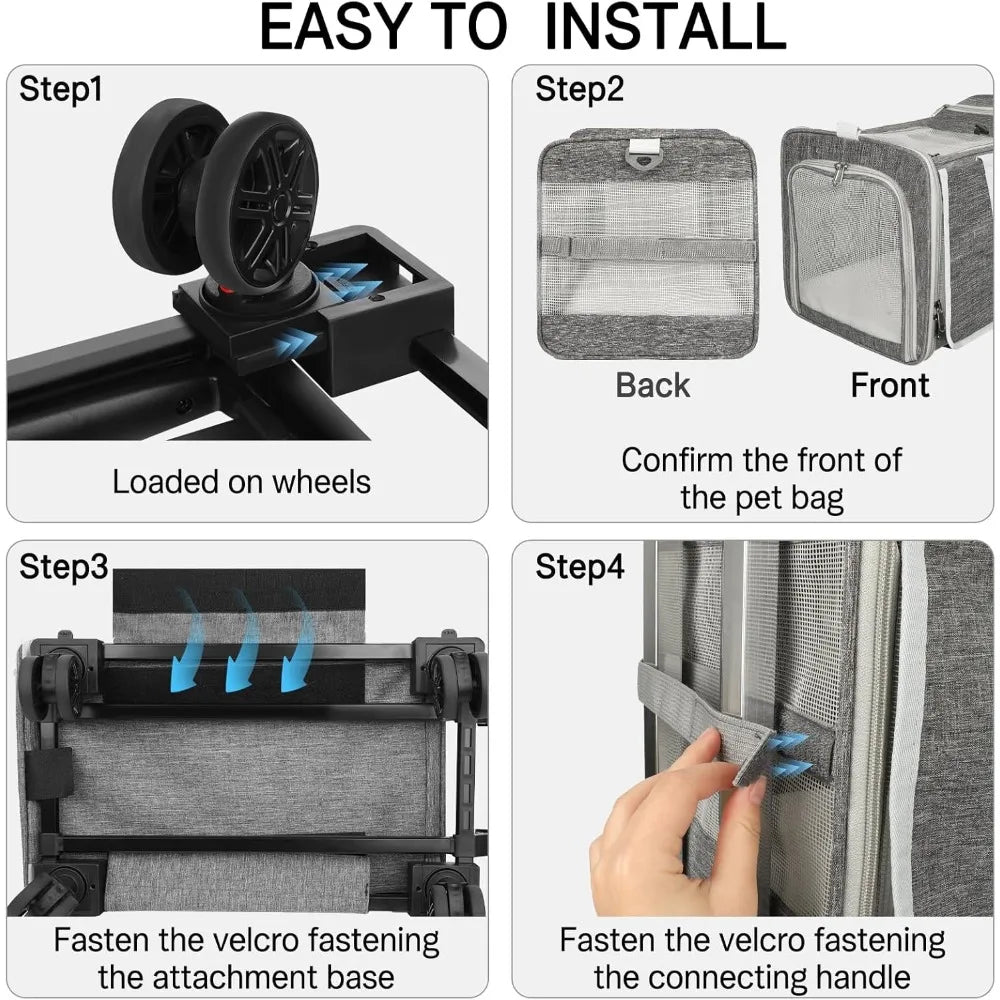 EASY TO INSTALL

Step1

Loaded on wheels

Step2

Back

Front

Confirm the front of the pet bag

Step3

Fasten the velcro fastening the attachment base

Step4

Fasten the velcro fastening the connecting handle